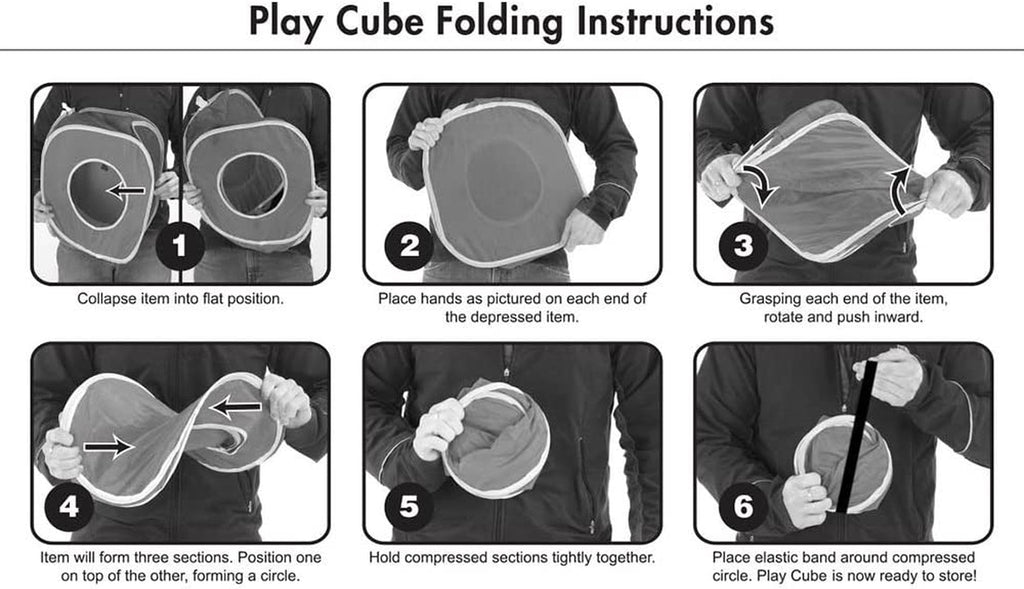 Play Cube Folding Instructions

1
Collapse item into flat position.

2
Place hands as pictured on each end of the depressed item.

3
Grasping each end of the item, rotate and push inward.

4
Item will form three sections. Position one on top of the other, forming a circle.

5
Hold compressed sections tightly together.

6
Place elastic band around compressed circle. Play Cube is now ready to store!